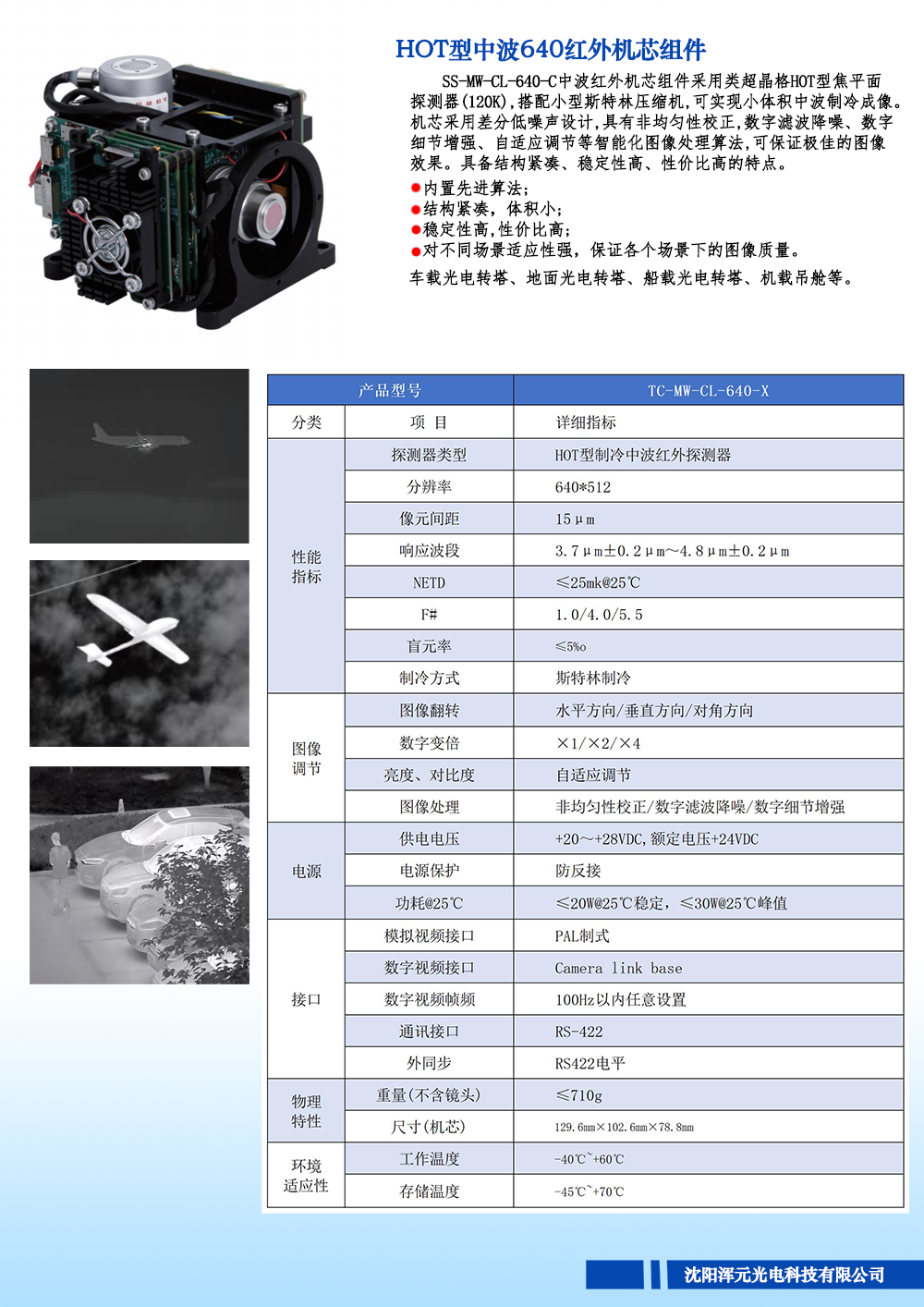 HOT型中波640红外机芯组件

SS-MW-CL-640-C中波红外机芯组件采用类超晶格HOT型焦平面探测器(120K),搭配小型斯特林压缩机,可实现小体积中波制冷成像。机芯采用差分低噪声设计,具有非均匀性校正,数字滤波降噪、数字细节增强、自适应调节等智能化图像处理算法,可保证极佳的图像效果。具备结构紧凑、稳定性高、性价比高的特点。

●内置先进算法;
●结构紧凑,体积小;
●稳定性高,性价比高;
●对不同场景适应性强,保证各个场景下的图像质量。

车载光电转塔、地面光电转塔、船载光电转塔、机载吊舱等。

| 产品型号 | | TC-MW-CL-640-X |
|---|---|---|
| 分类 | 项 目 | 详细指标 |
| 性能指标 | 探测器类型 | HOT型制冷中波红外探测器 |
| | 分辨率 | 640*512 |
| | 像元间距 | 15μm |
| | 响应波段 | 3.7μm±0.2μm~4.8μm±0.2μm |
| | NETD | ≤25mk@25℃ |
| | F# | 1.0/4.0/5.5 |
| | 盲元率 | ≤5‰ |
| | 制冷方式 | 斯特林制冷 |
| 图像调节 | 图像翻转 | 水平方向/垂直方向/对角方向 |
| | 数字变倍 | ×1/×2/×4 |
| | 亮度、对比度 | 自适应调节 |
| | 图像处理 | 非均匀性校正/数字滤波降噪/数字细节增强 |
| 电源 | 供电电压 | +20~+28VDC,额定电压+24VDC |
| | 电源保护 | 防反接 |
| | 功耗@25℃ | ≤20W@25℃稳定,≤30W@25℃峰值 |
| 接口 | 模拟视频接口 | PAL制式 |
| | 数字视频接口 | Camera link base |
| | 数字视频帧频 | 100Hz以内任意设置 |
| | 通讯接口 | RS-422 |
| | 外同步 | RS422电平 |
| 物理特性 | 重量(不含镜头) | ≤710g |
| | 尺寸(机芯) | 129.6mm×102.6mm×78.8mm |
| 环境适应性 | 工作温度 | -40℃~+60℃ |
| | 存储温度 | -45℃~+70℃ |

沈阳浑元光电科技有限公司